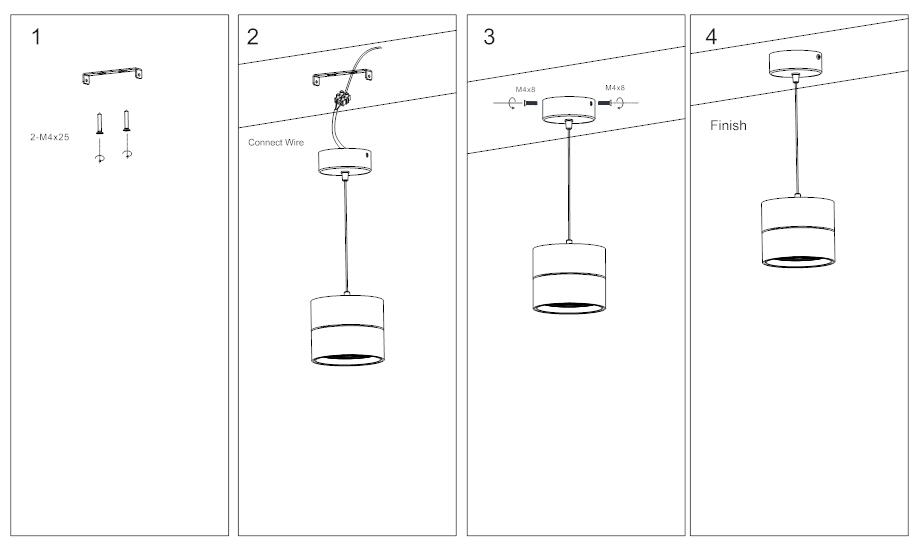 1

2-M4x25

2

Connect Wire

3

M4x8

M4x8

4

Finish